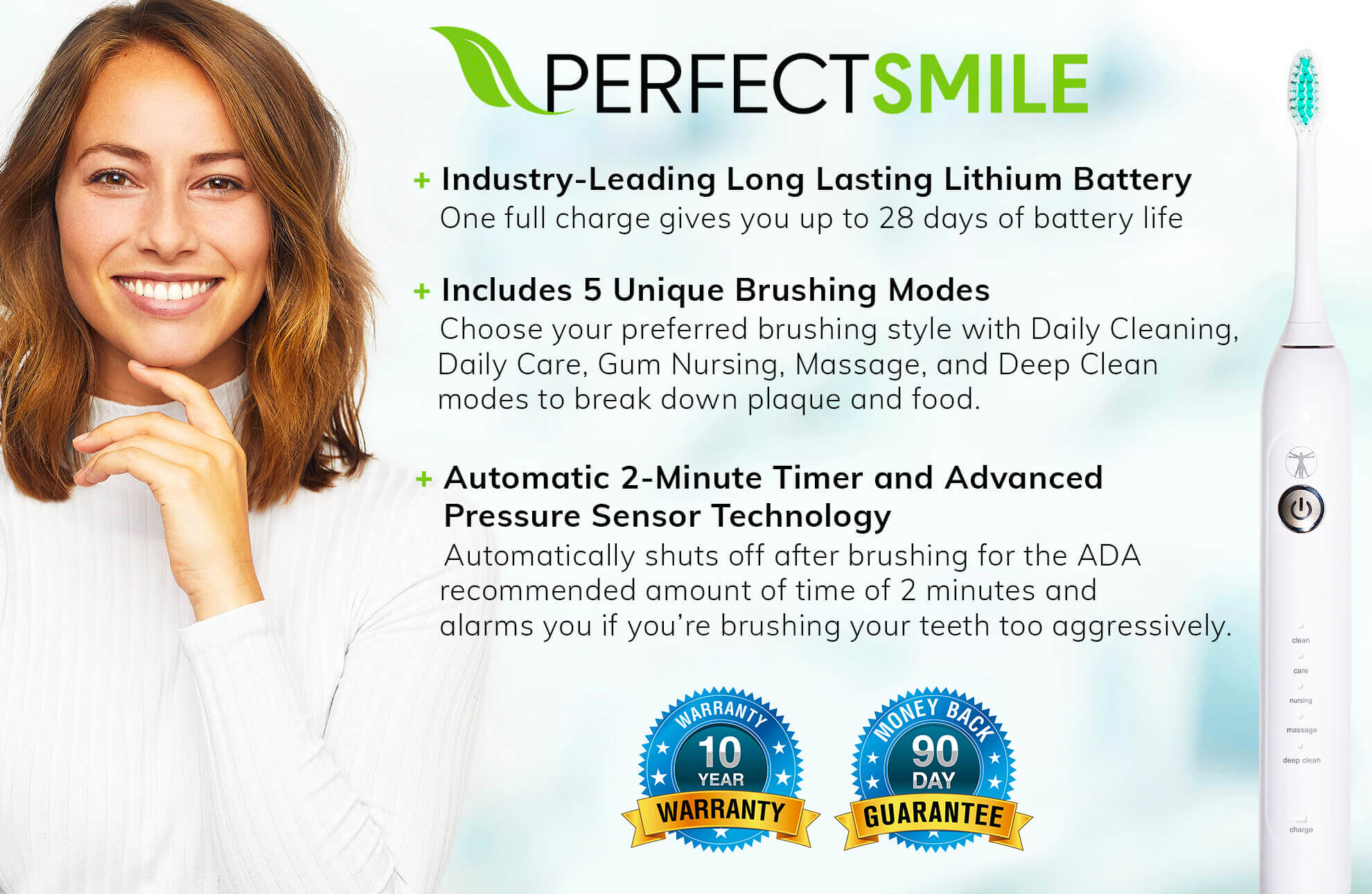 PERFECTSMILE

+ Industry-Leading Long Lasting Lithium Battery
One full charge gives you up to 28 days of battery life

+ Includes 5 Unique Brushing Modes
Choose your preferred brushing style with Daily Cleaning, Daily Care, Gum Nursing, Massage, and Deep Clean modes to break down plaque and food.

+ Automatic 2-Minute Timer and Advanced Pressure Sensor Technology
Automatically shuts off after brushing for the ADA recommended amount of time of 2 minutes and alarms you if you're brushing your teeth too aggressively.

WARRANTY 10 YEAR WARRANTY

MONEY BACK 90 DAY GUARANTEE

clean
care
nursing
massage
deep clean
charge